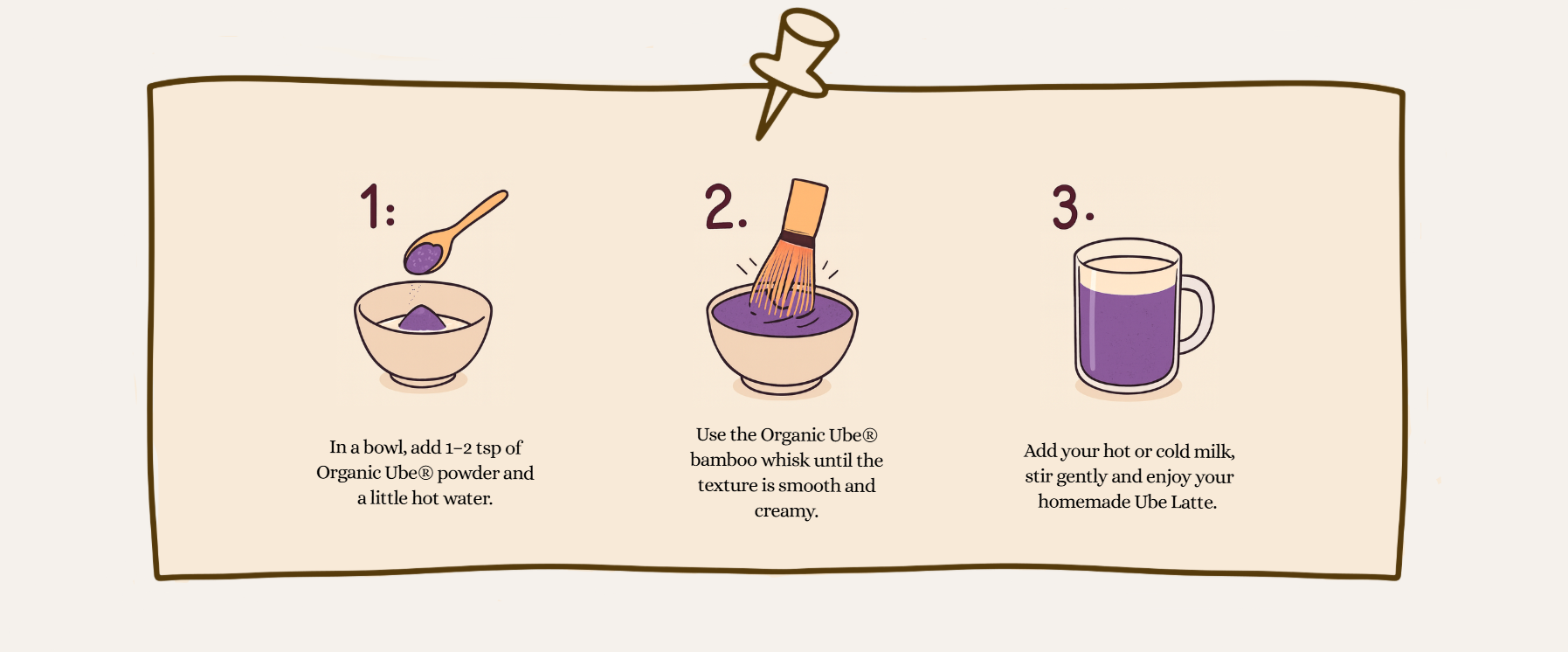 1:

In a bowl, add 1–2 tsp of Organic Ube® powder and a little hot water.

2.

Use the Organic Ube® bamboo whisk until the texture is smooth and creamy.

3.

Add your hot or cold milk, stir gently and enjoy your homemade Ube Latte.